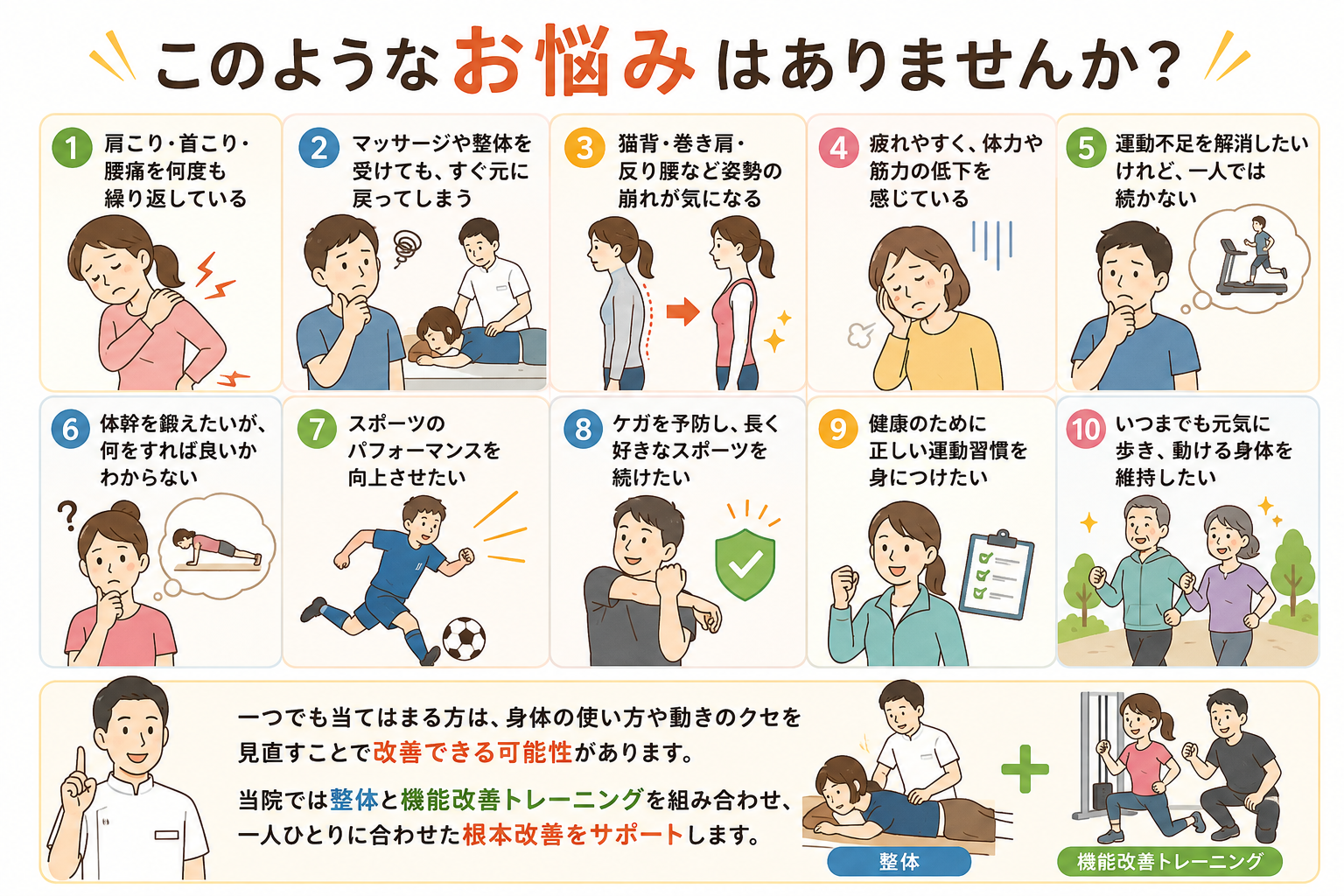 このようなお悩みはありませんか？

1 肩こり・首こり・腰痛を何度も繰り返している

2 マッサージや整体を受けても、すぐ元に戻ってしまう

3 猫背・巻き肩・反り腰など姿勢の崩れが気になる

4 疲れやすく、体力や筋力の低下を感じている

5 運動不足を解消したいけれど、一人では続かない

6 体幹を鍛えたいが、何をすれば良いかわからない

7 スポーツのパフォーマンスを向上させたい

8 ケガを予防し、長く好きなスポーツを続けたい

9 健康のために正しい運動習慣を身につけたい

10 いつまでも元気に歩き、動ける身体を維持したい

一つでも当てはまる方は、身体の使い方や動きのクセを見直すことで改善できる可能性があります。

当院では整体と機能改善トレーニングを組み合わせ、一人ひとりに合わせた根本改善をサポートします。

整体

機能改善トレーニング